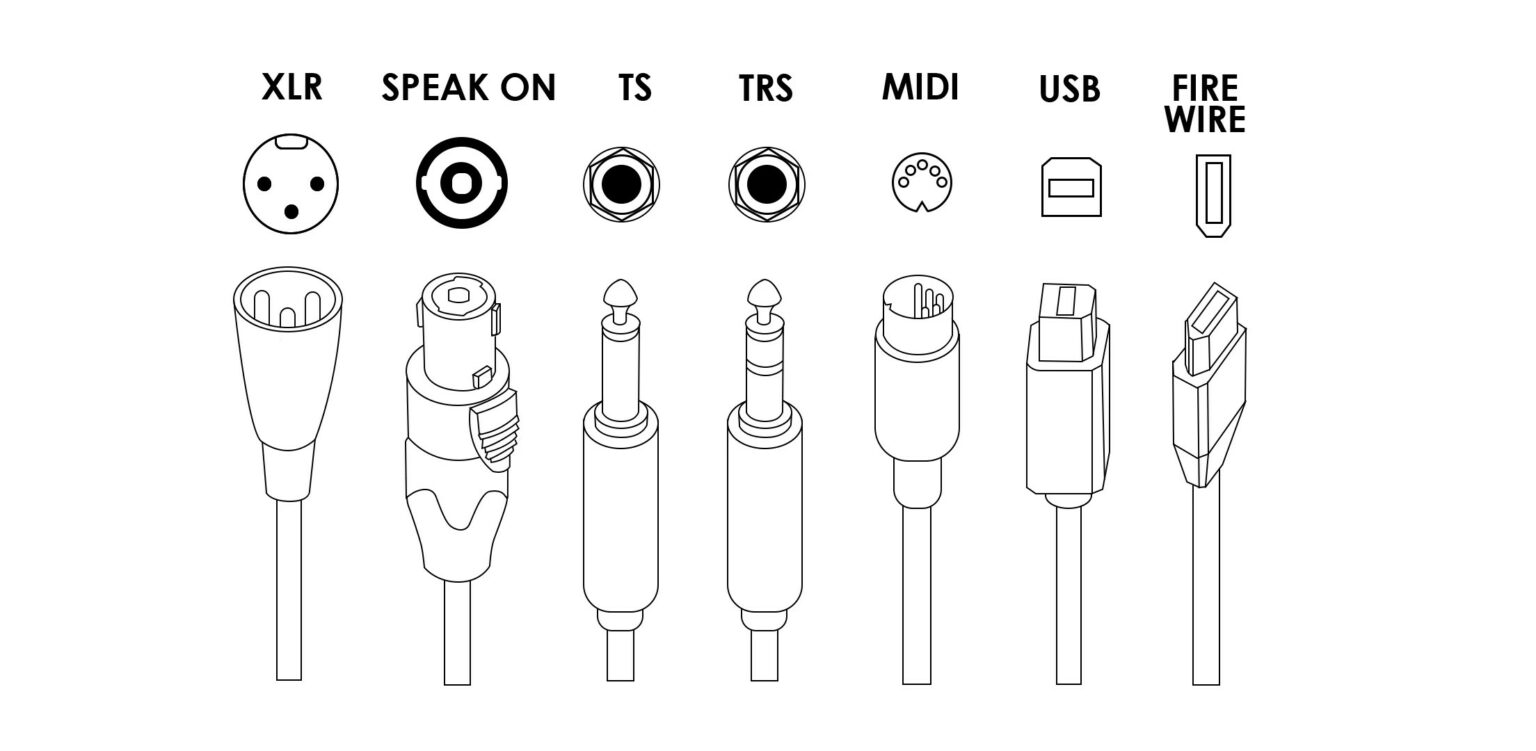 XLR SPEAK ON TS TRS MIDI USB FIRE WIRE